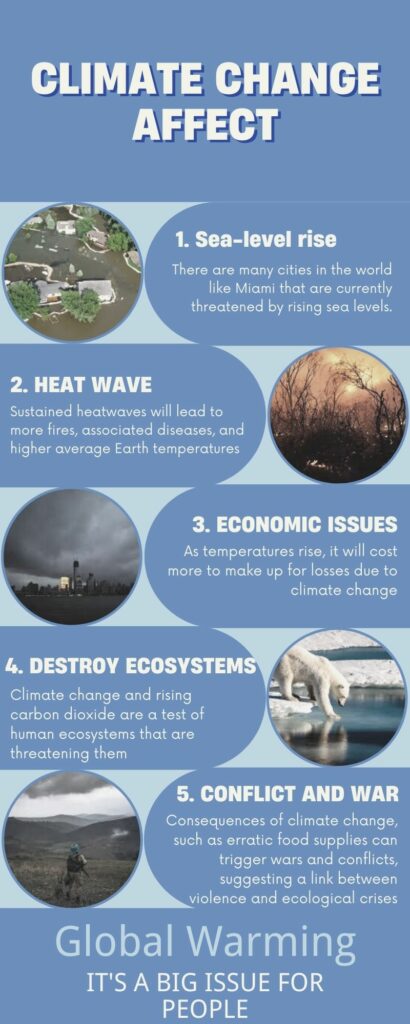 CLIMATE CHANGE AFFECT

1. Sea-level rise

There are many cities in the world like Miami that are currently threatened by rising sea levels.

2. HEAT WAVE

Sustained heatwaves will lead to more fires, associated diseases, and higher average Earth temperatures

3. ECONOMIC ISSUES

As temperatures rise, it will cost more to make up for losses due to climate change

4. DESTROY ECOSYSTEMS

Climate change and rising carbon dioxide are a test of human ecosystems that are threatening them

5. CONFLICT AND WAR

Consequences of climate change, such as erratic food supplies can trigger wars and conflicts, suggesting a link between violence and ecological crises

Global Warming

IT'S A BIG ISSUE FOR PEOPLE